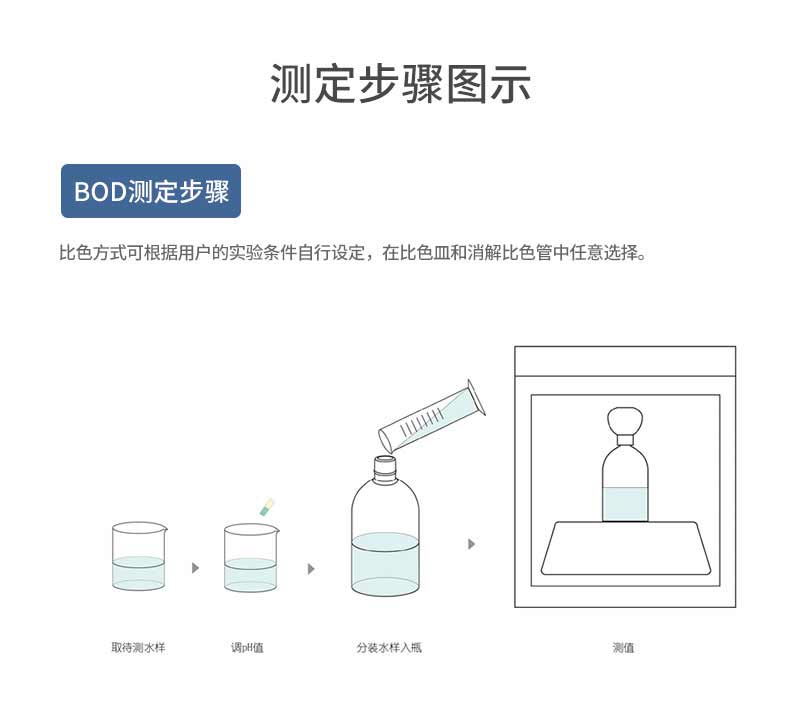 测定步骤图示

BOD测定步骤

比色方式可根据用户的实验条件自行设定，在比色皿和消解比色管中任意选择。

取待测水样

调pH值

分装水样入瓶

测值