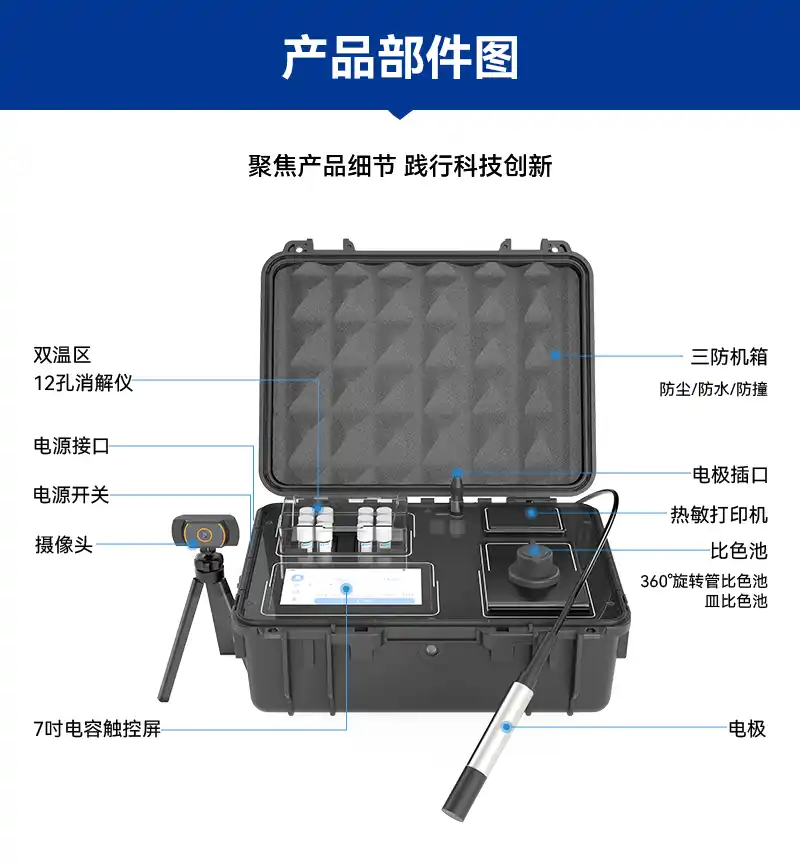 产品部件图

聚焦产品细节 践行科技创新

双温区
12孔消解仪

电源接口

电源开关

摄像头

7吋电容触控屏

三防机箱
防尘/防水/防撞

电极插口

热敏打印机

比色池
360°旋转管比色池
皿比色池

电极